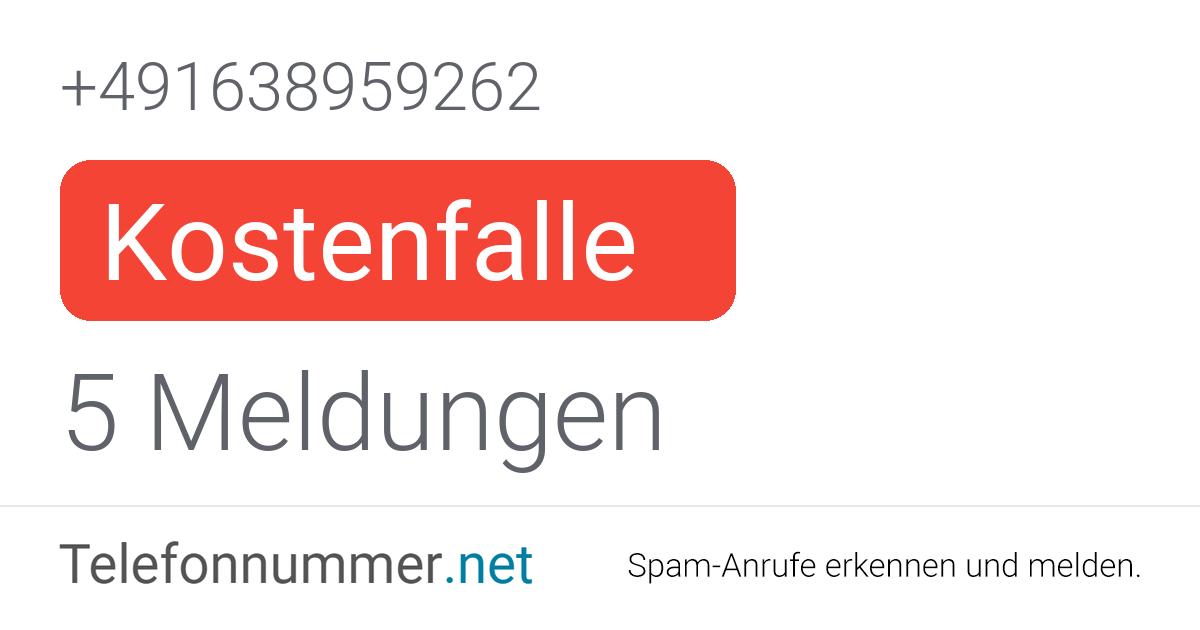 +491638959262

Kostenfalle

5 Meldungen

Telefonnummer.net

Spam-Anrufe erkennen und melden.